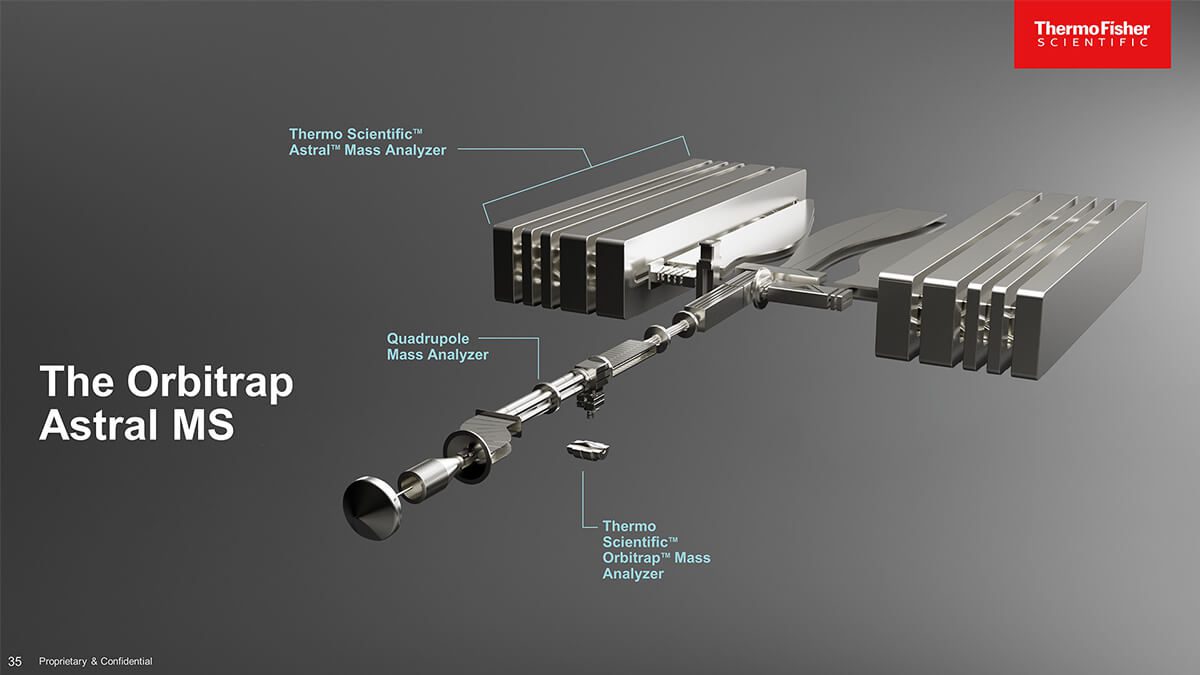 ThermoFisher
SCIENTIFIC

Thermo Scientific™
Astral™ Mass Analyzer

Quadrupole
Mass Analyzer

The Orbitrap
Astral MS

Thermo
Scientific™
Orbitrap™ Mass
Analyzer

35 Proprietary & Confidential