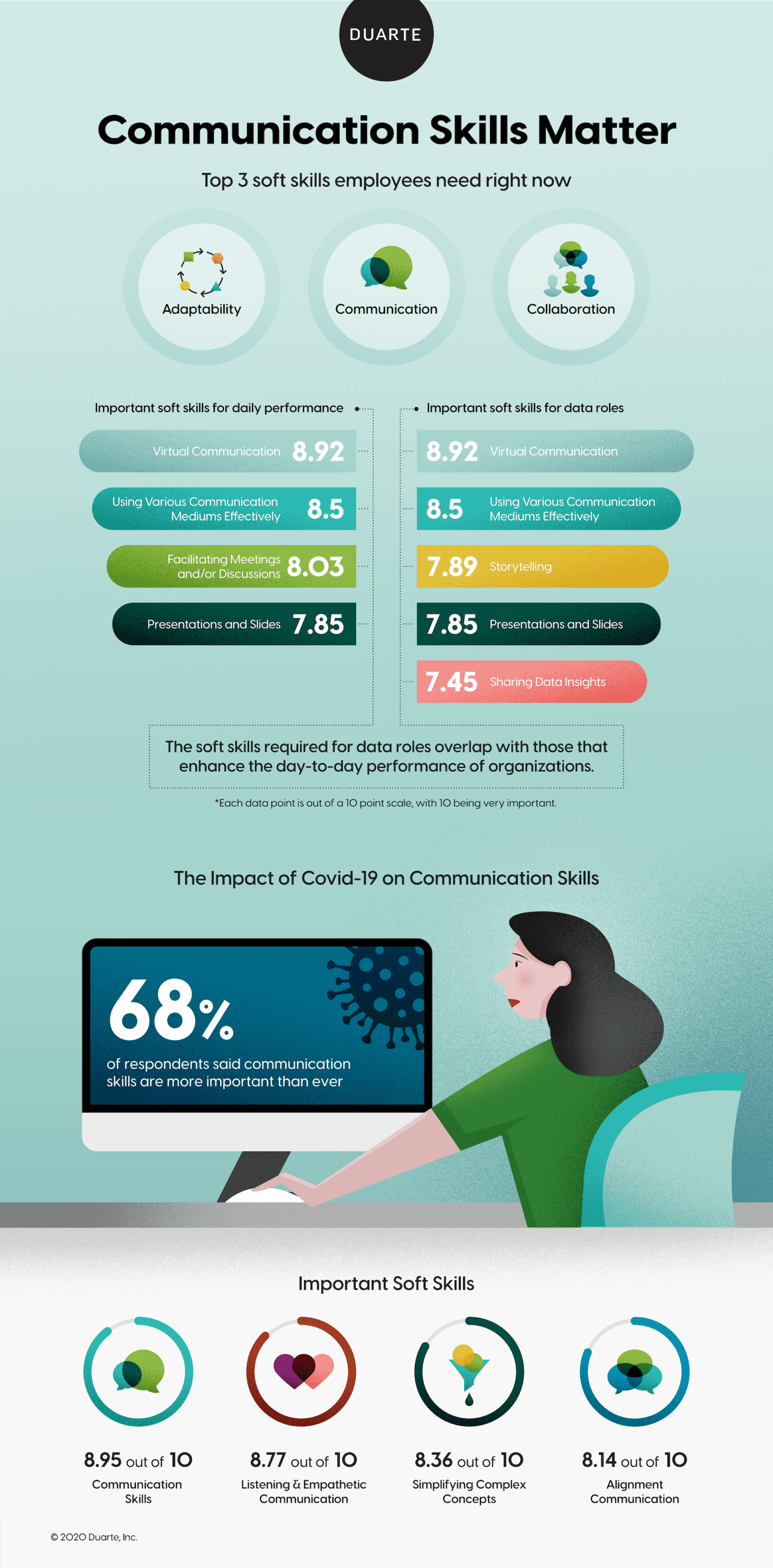 DUARTE

Communication Skills Matter

Top 3 soft skills employees need right now

Adaptability

Communication

Collaboration

Important soft skills for daily performance

Virtual Communication 8.92

Using Various Communication Mediums Effectively 8.5

Facilitating Meetings and/or Discussions 8.03

Presentations and Slides 7.85

Important soft skills for data roles

8.92 Virtual Communication

8.5 Using Various Communication Mediums Effectively

7.89 Storytelling

7.85 Presentations and Slides

7.45 Sharing Data Insights

The soft skills required for data roles overlap with those that enhance the day-to-day performance of organizations.

*Each data point is out of a 10 point scale, with 10 being very important.

The Impact of Covid-19 on Communication Skills

68%

of respondents said communication skills are more important than ever

Important Soft Skills

8.95 out of 10
Communication Skills

8.77 out of 10
Listening & Empathetic Communication

8.36 out of 10
Simplifying Complex Concepts

8.14 out of 10
Alignment Communication

© 2020 Duarte, Inc.